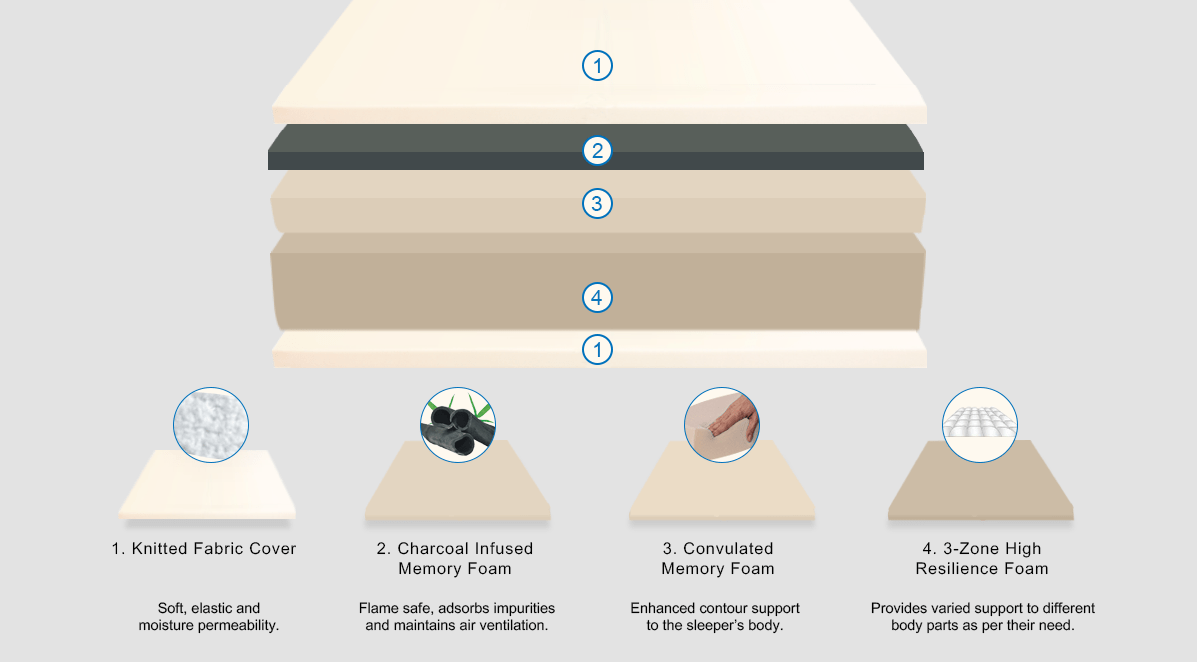 1

2

3

4

1

1. Knitted Fabric Cover

Soft, elastic and moisture permeability.

2. Charcoal Infused Memory Foam

Flame safe, adsorbs impurities and maintains air ventilation.

3. Convulated Memory Foam

Enhanced contour support to the sleeper's body.

4. 3-Zone High Resilience Foam

Provides varied support to different body parts as per their need.